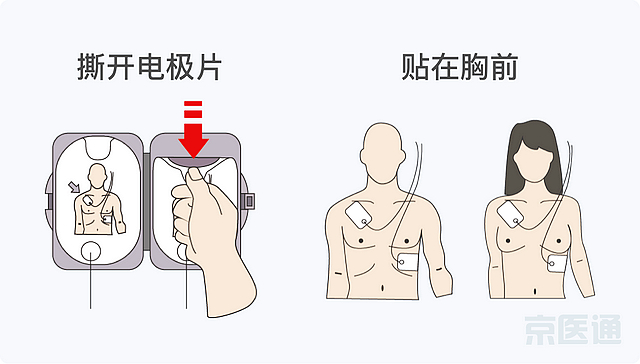 撕开电极片

贴在胸前

京医通