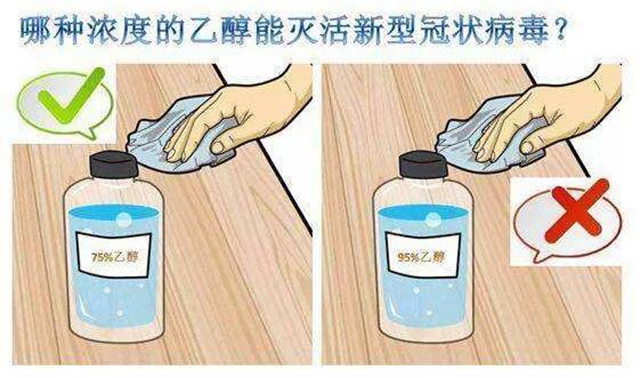 哪种浓度的乙醇能灭活新型冠状病毒？

75%乙醇

95%乙醇