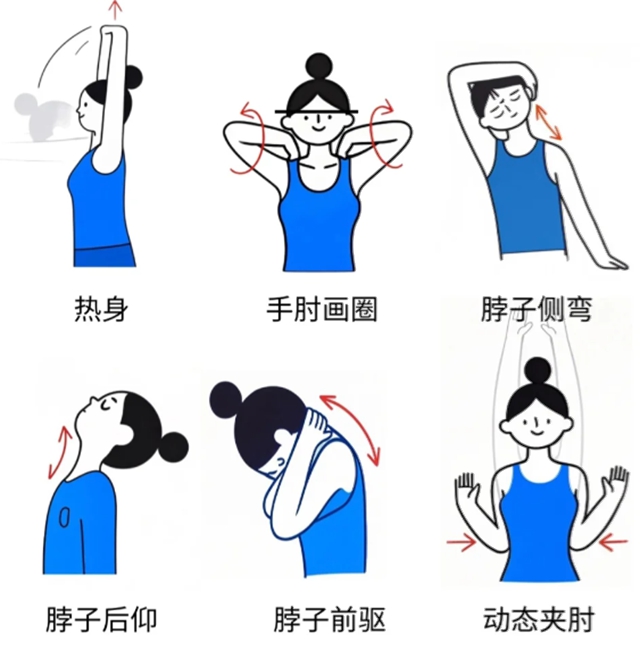 热身

手肘画圈

脖子侧弯

脖子后仰

脖子前驱

动态夹肘