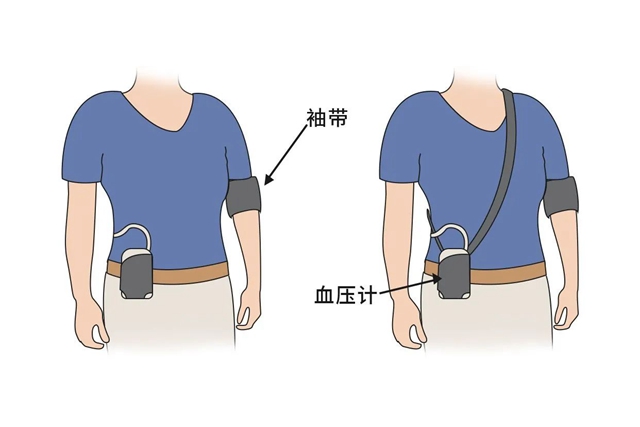 袖带

血压计